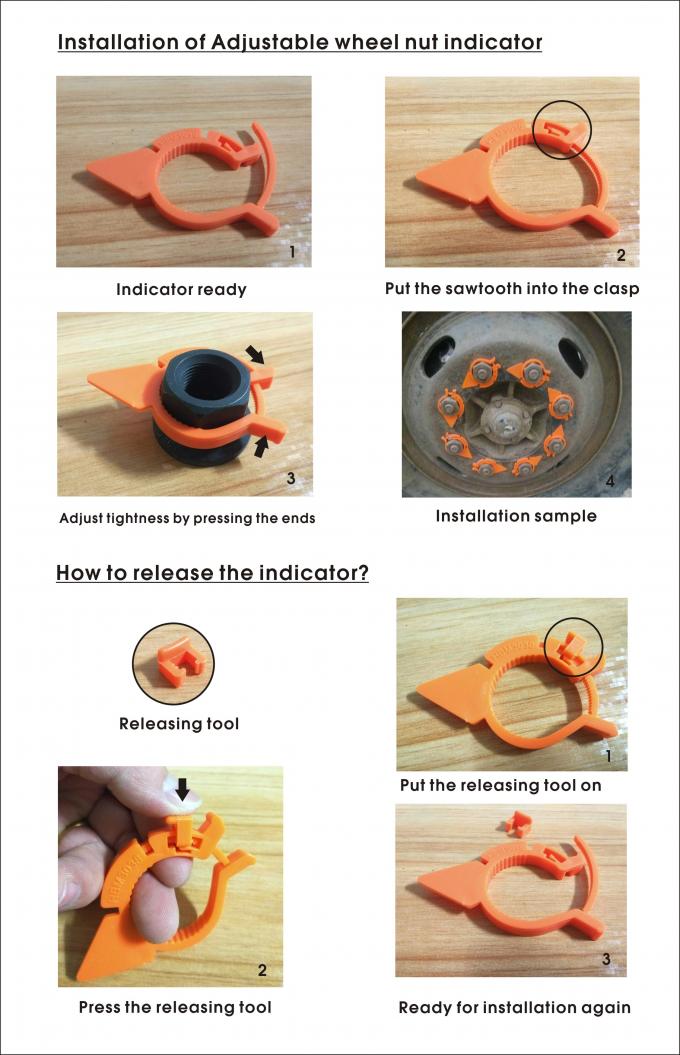 Installation of Adjustable wheel nut indicator

1

Indicator ready

2

Put the sawtooth into the clasp

3

Adjust tightness by pressing the ends

4

Installation sample

How to release the indicator?

Releasing tool

1

Put the releasing tool on

2

Press the releasing tool

3

Ready for installation again